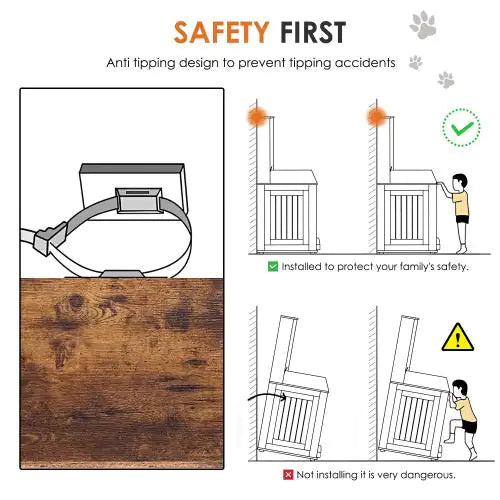 SAFETY FIRST

Anti tipping design to prevent tipping accidents

Installed to protect your family's safety.

Not installing it is very dangerous.