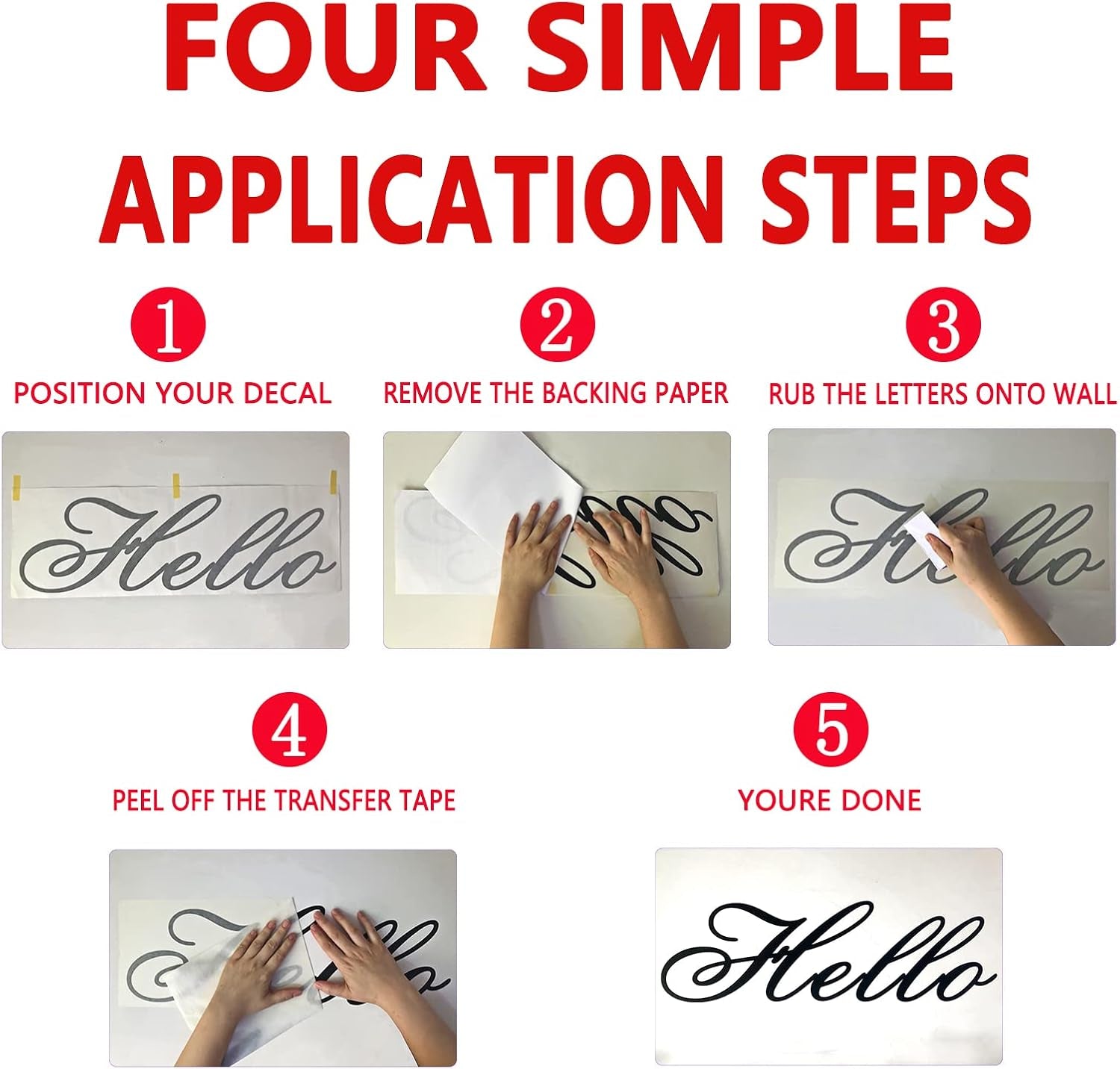 FOUR SIMPLE APPLICATION STEPS

1
POSITION YOUR DECAL

Hello

2
REMOVE THE BACKING PAPER

3
RUB THE LETTERS ONTO WALL

4
PEEL OFF THE TRANSFER TAPE

5
YOURE DONE

Hello